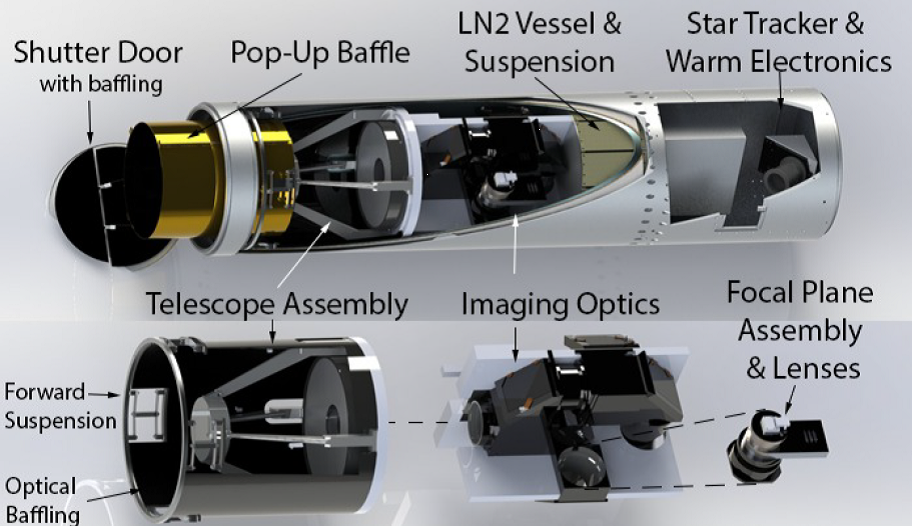 Shutter Door
with baffling

Pop-Up Baffle

LN2 Vessel &
Suspension

Star Tracker &
Warm Electronics

Telescope Assembly

Imaging Optics

Focal Plane
Assembly
& Lenses

Forward
Suspension

Optical
Baffling